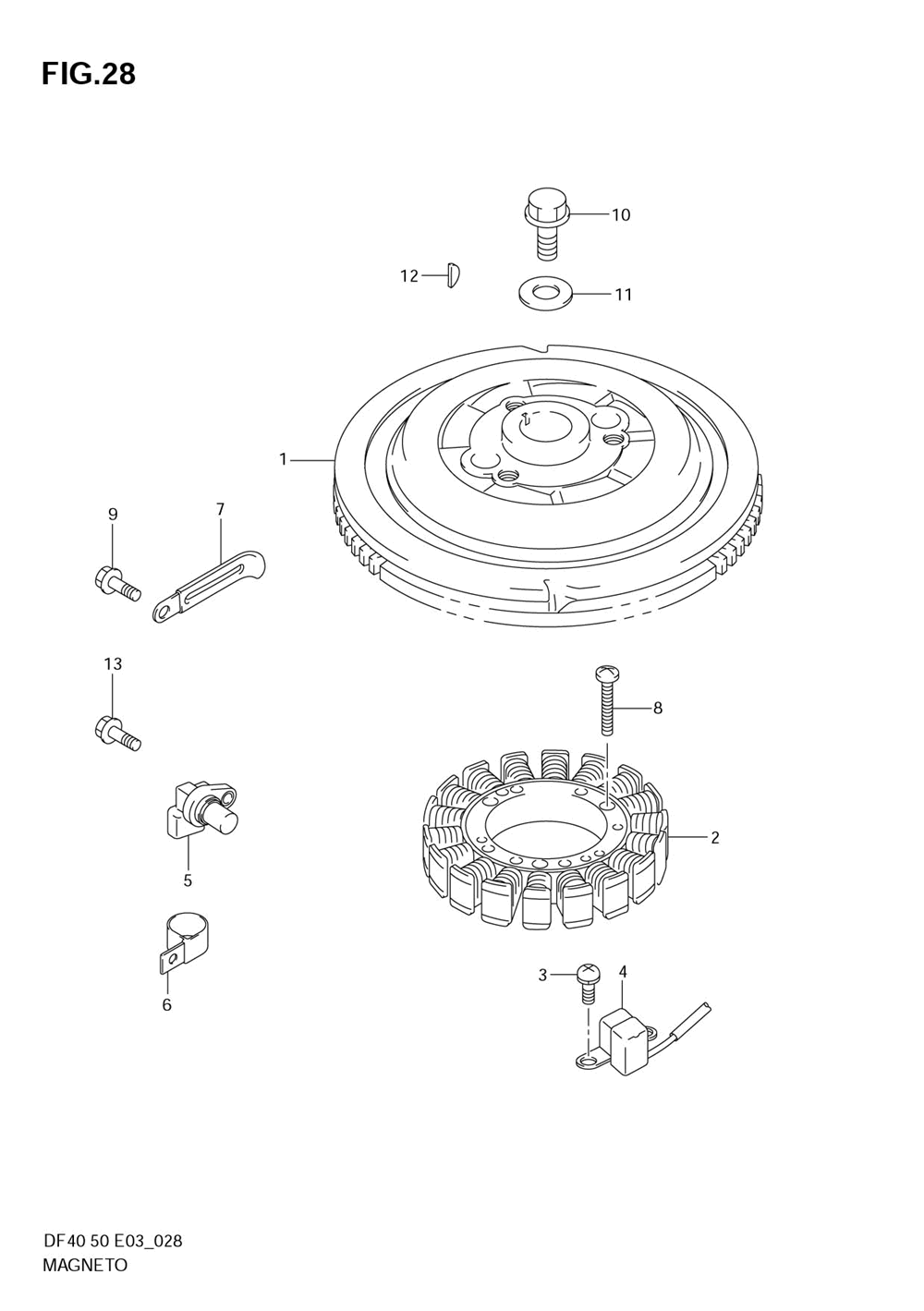 FIG.28

10

12

11

1

9

7

13

8

2

5

6

3

4

DF40 50 E03_028
MAGNETO